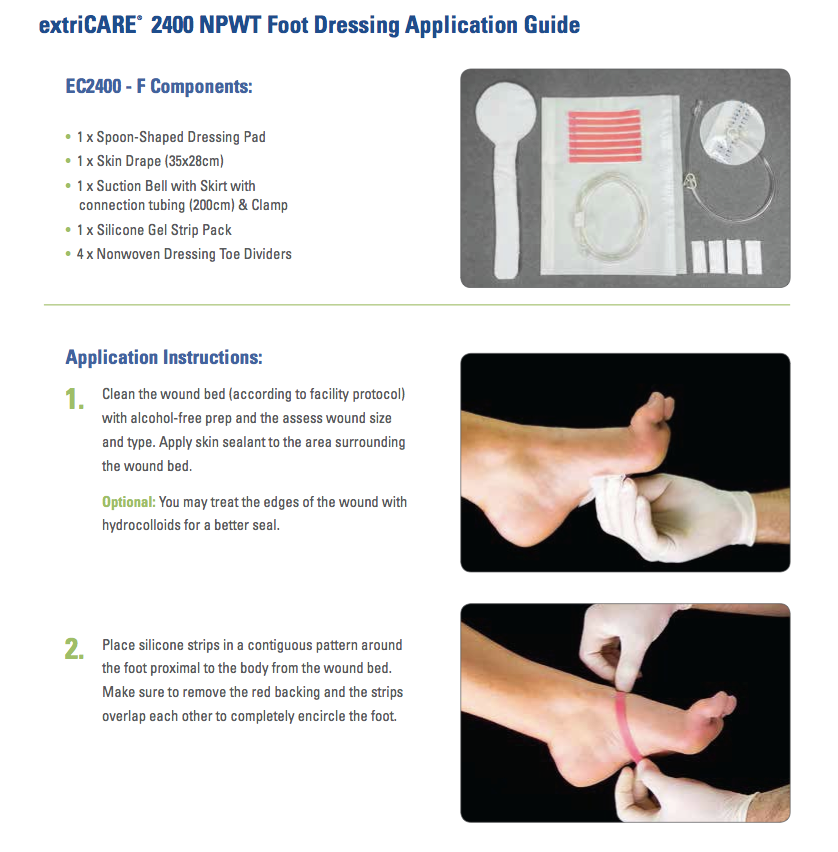 extriCARE® 2400 NPWT Foot Dressing Application Guide

EC2400 - F Components:

• 1 x Spoon-Shaped Dressing Pad
• 1 x Skin Drape (35x28cm)
• 1 x Suction Bell with Skirt with connection tubing (200cm) & Clamp
• 1 x Silicone Gel Strip Pack
• 4 x Nonwoven Dressing Toe Dividers

Application Instructions:

1. Clean the wound bed (according to facility protocol) with alcohol-free prep and the assess wound size and type. Apply skin sealant to the area surrounding the wound bed.

Optional: You may treat the edges of the wound with hydrocolloids for a better seal.

2. Place silicone strips in a contiguous pattern around the foot proximal to the body from the wound bed. Make sure to remove the red backing and the strips overlap each other to completely encircle the foot.